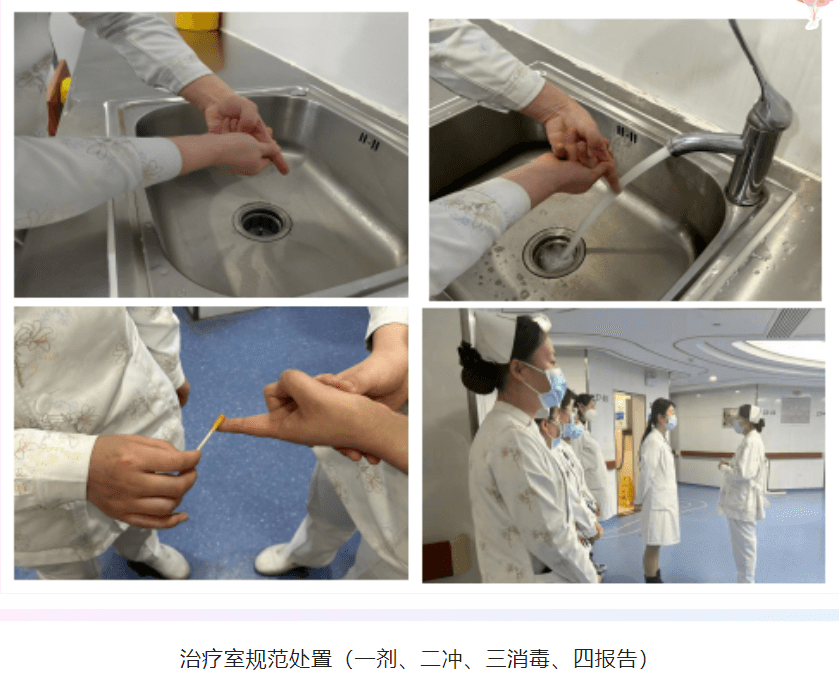 治疗室规范处置（一剂、二冲、三消毒、四报告）